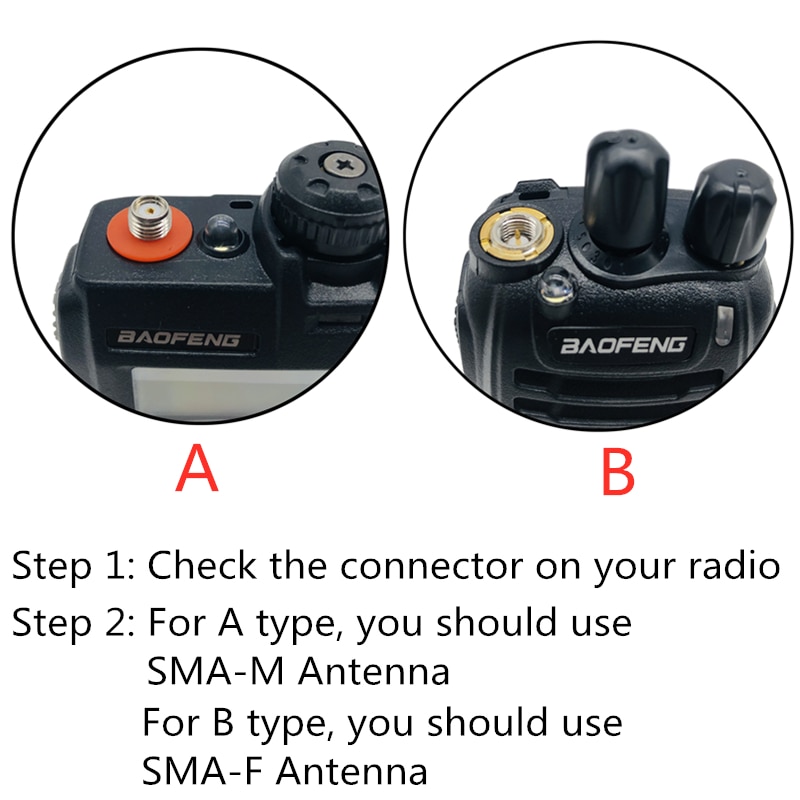 BAOFENG

BAOFENG

A

B

Step 1: Check the connector on your radio

Step 2: For A type, you should use SMA-M Antenna

For B type, you should use SMA-F Antenna